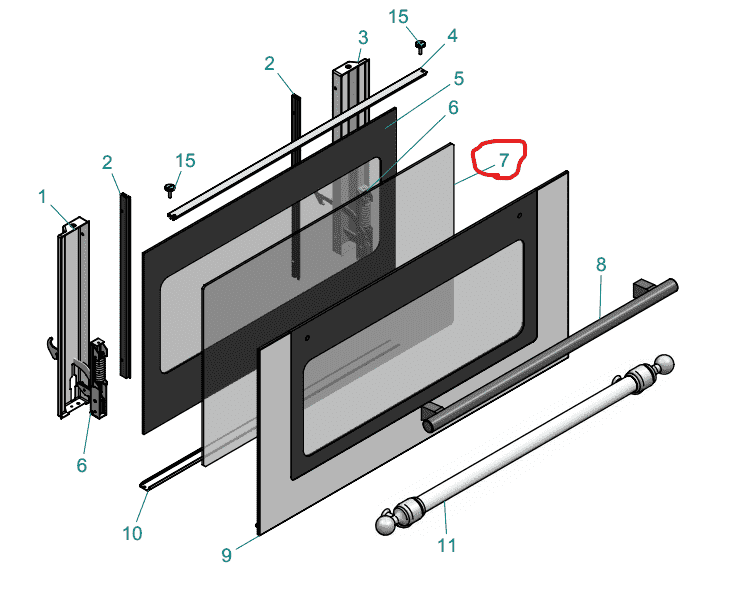 15
3
4
2
5
6
7
15
2
1
8
6
10
9
11