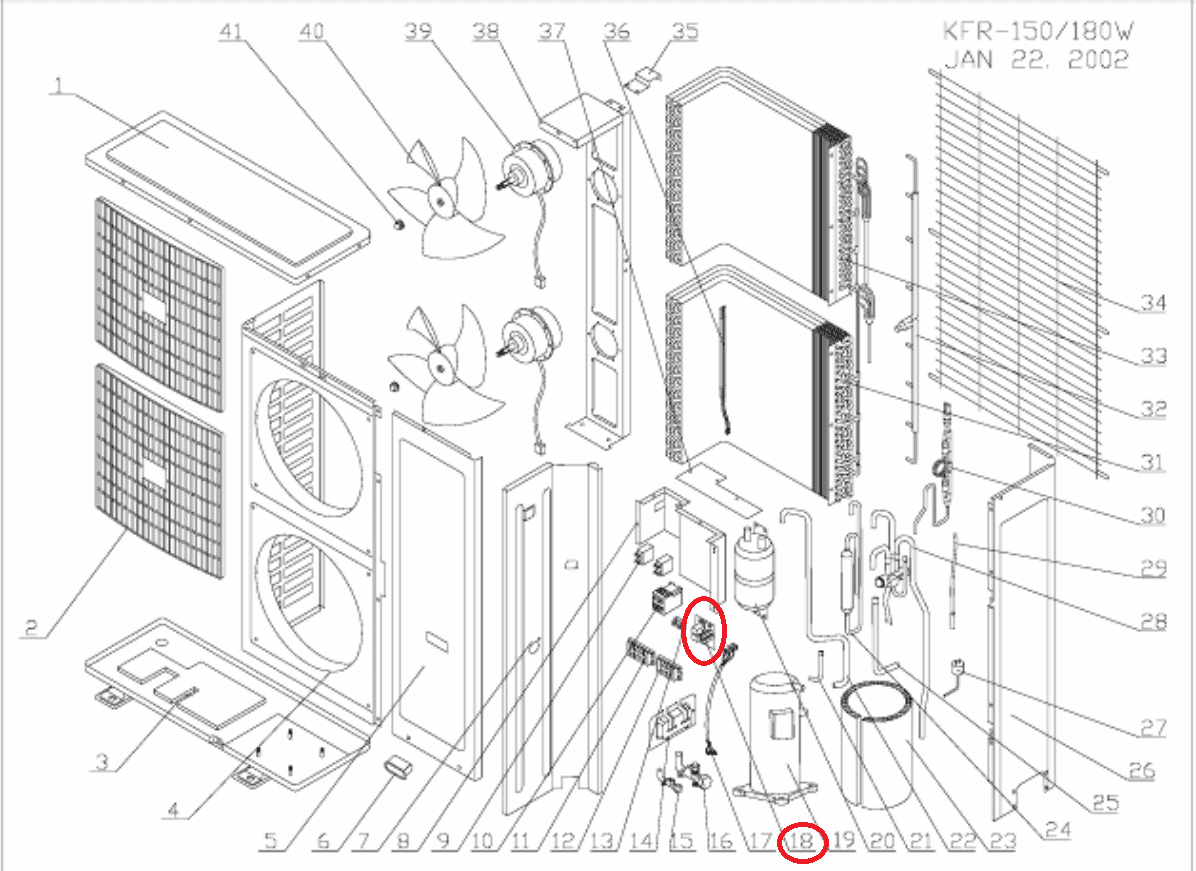 KFR-150/180W
JAN 22. 2002

41 40 39 38 37 36 35

1

34

33

32

31

30

29

28

27

26

25

2

3

4

5 6 7 8 9 10 11 12 13 14 15 16 17 18 19 20 21 22 23 24