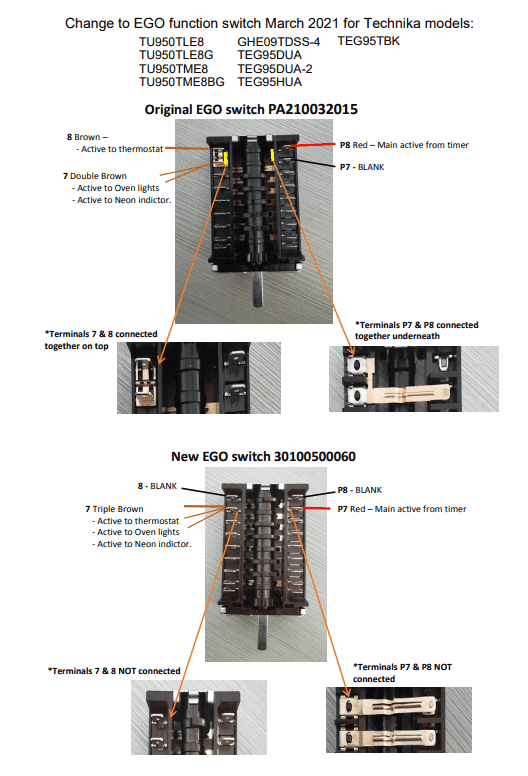 Change to EGO function switch March 2021 for Technika models:

TU950TLE8
TU950TLE8G
TU950TME8
TU950TME8BG

GHE09TDSS-4
TEG95DUA
TEG95DUA-2
TEG95HUA

TEG95TBK

Original EGO switch PA210032015

8 Brown –
- Active to thermostat

7 Double Brown
- Active to Oven lights
- Active to Neon indictor.

P8 Red – Main active from timer

P7 - BLANK

*Terminals 7 & 8 connected together on top

*Terminals P7 & P8 connected together underneath

New EGO switch 30100500060

8 - BLANK

7 Triple Brown
- Active to thermostat
- Active to Oven lights
- Active to Neon indictor.

P8 - BLANK

P7 Red – Main active from timer

*Terminals 7 & 8 NOT connected

*Terminals P7 & P8 NOT connected